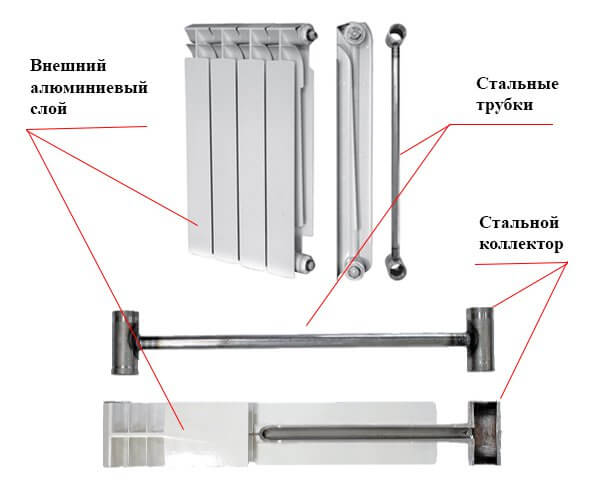 Внешний алюминиевый слой

Стальные трубки

Стальной коллектор