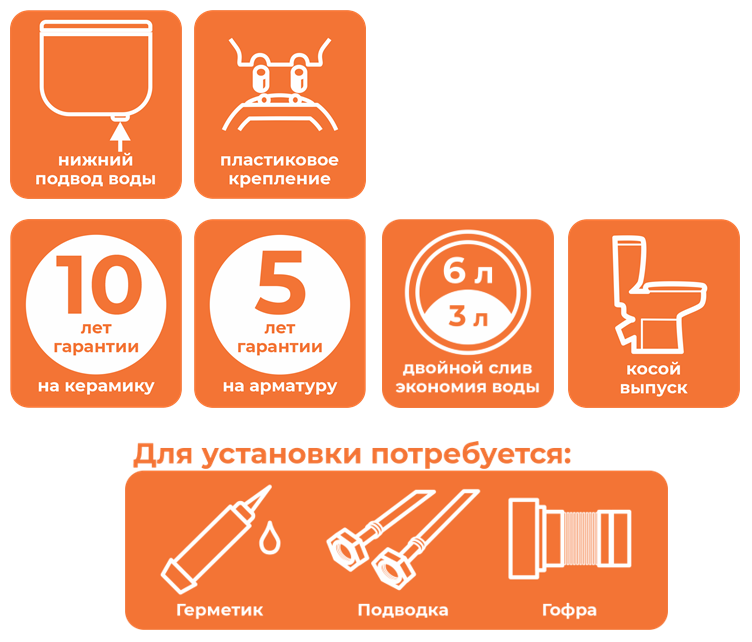 нижний подвод воды

пластиковое крепление

10
лет
гарантии
на керамику

5
лет
гарантии
на арматуру

6 л
3 л
двойной слив
экономия воды

косой выпуск

Для установки потребуется:

Герметик

Подводка

Гофра